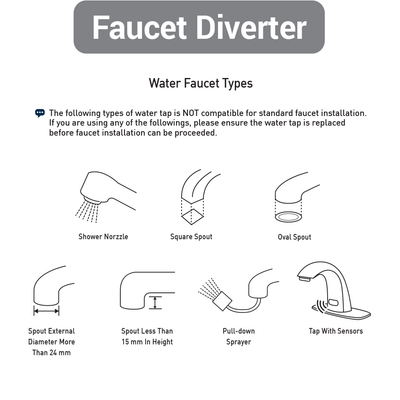 Faucet Diverter

Water Faucet Types

The following types of water tap is NOT compatible for standard faucet installation. If you are using any of the followings, please ensure the water tap is replaced before faucet installation can be proceeded.

Shower Norzzle

Square Spout

Oval Spout

Spout External Diameter More Than 24 mm

Spout Less Than 15 mm In Height

Pull-down Sprayer

Tap With Sensors