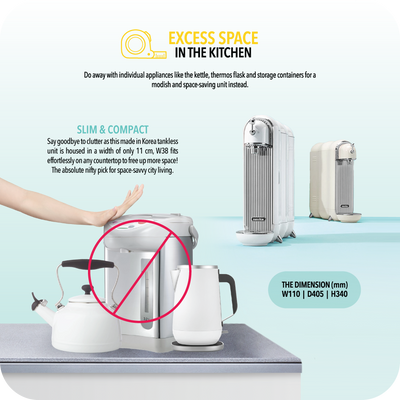 EXCESS SPACE
IN THE KITCHEN

Do away with individual appliances like the kettle, thermos flask and storage containers for a modish and space-saving unit instead.

SLIM & COMPACT

Say goodbye to clutter as this made in Korea tankless unit is housed in a width of only 11 cm, W38 fits effortlessly on any countertop to free up more space! The absolute nifty pick for space-savvy city living.

THE DIMENSION (mm)
W110 | D405 | H340